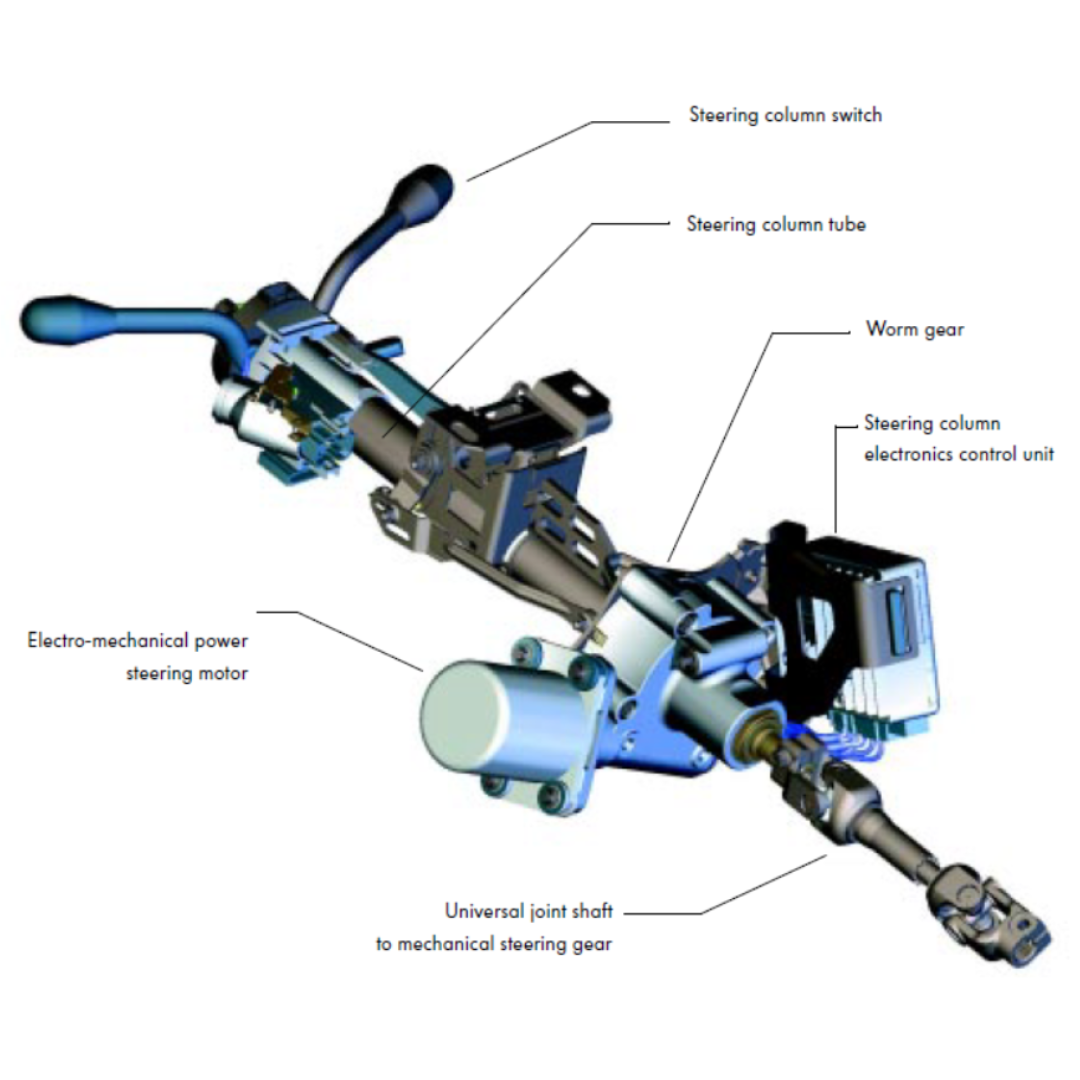 Steering column switch

Steering column tube

Worm gear

Steering column electronics control unit

Electro-mechanical power steering motor

Universal joint shaft to mechanical steering gear