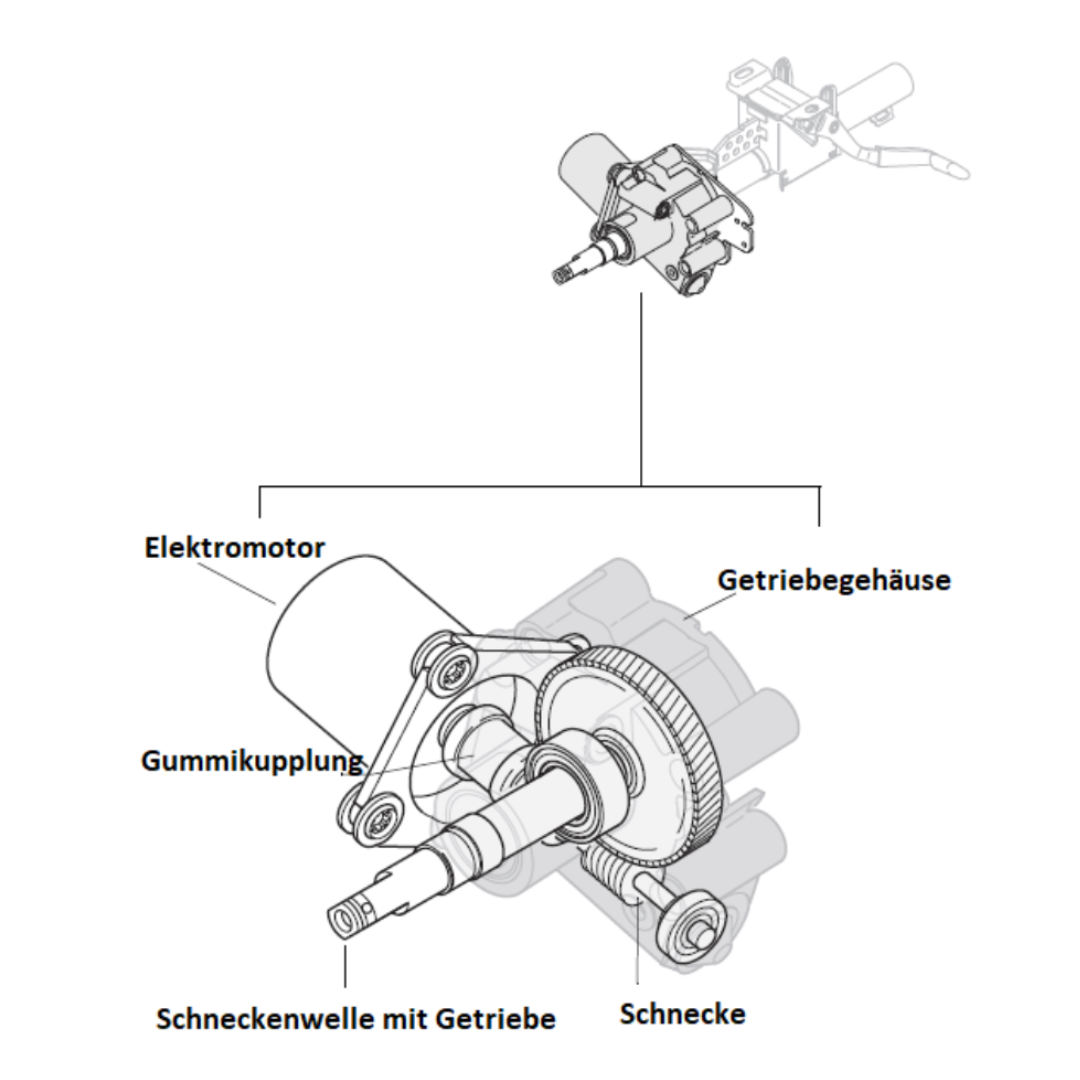 Elektromotor

Getriebegehäuse

Gummikupplung

Schneckenwelle mit Getriebe

Schnecke