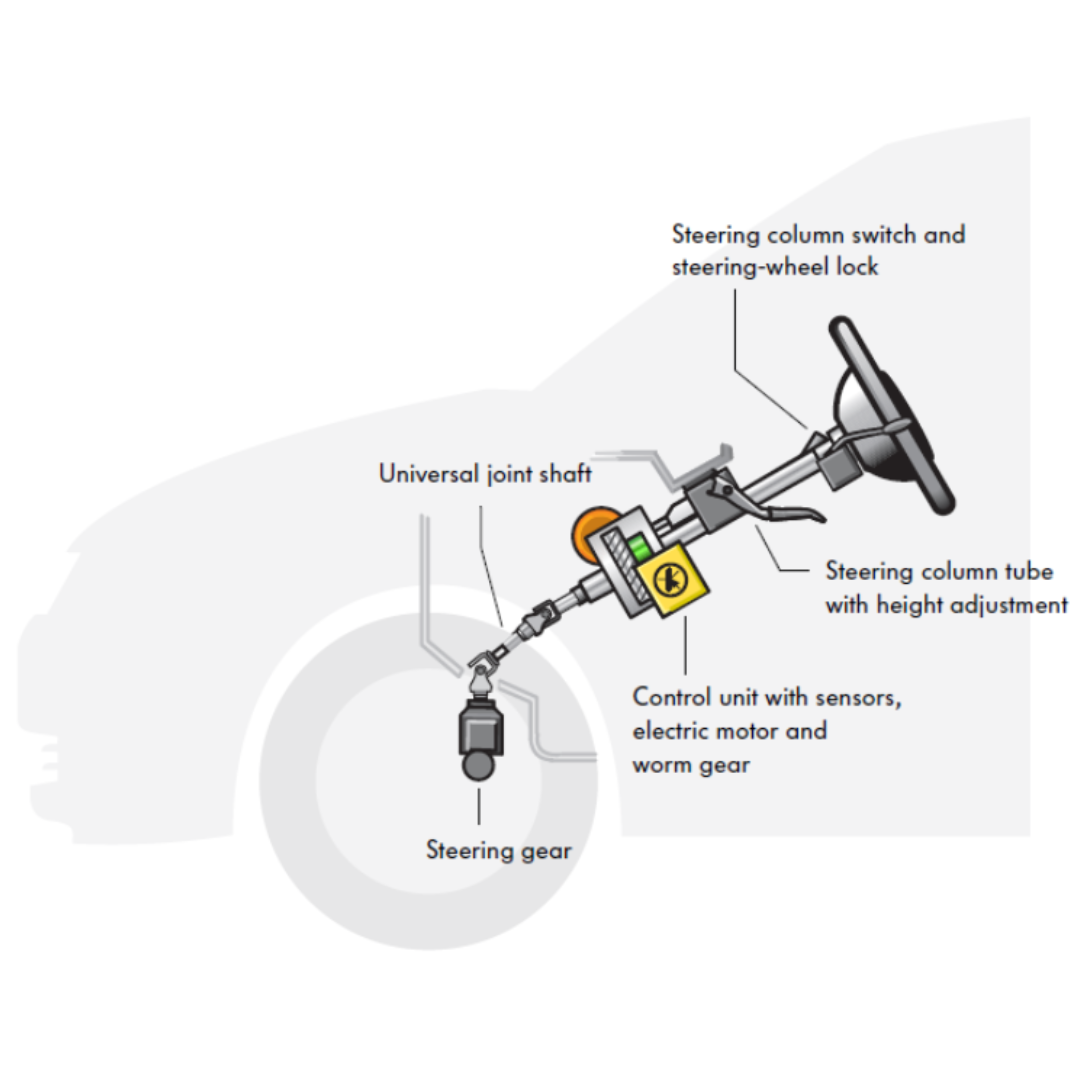 Steering column switch and steering-wheel lock

Universal joint shaft

Steering column tube with height adjustment

Control unit with sensors, electric motor and worm gear

Steering gear