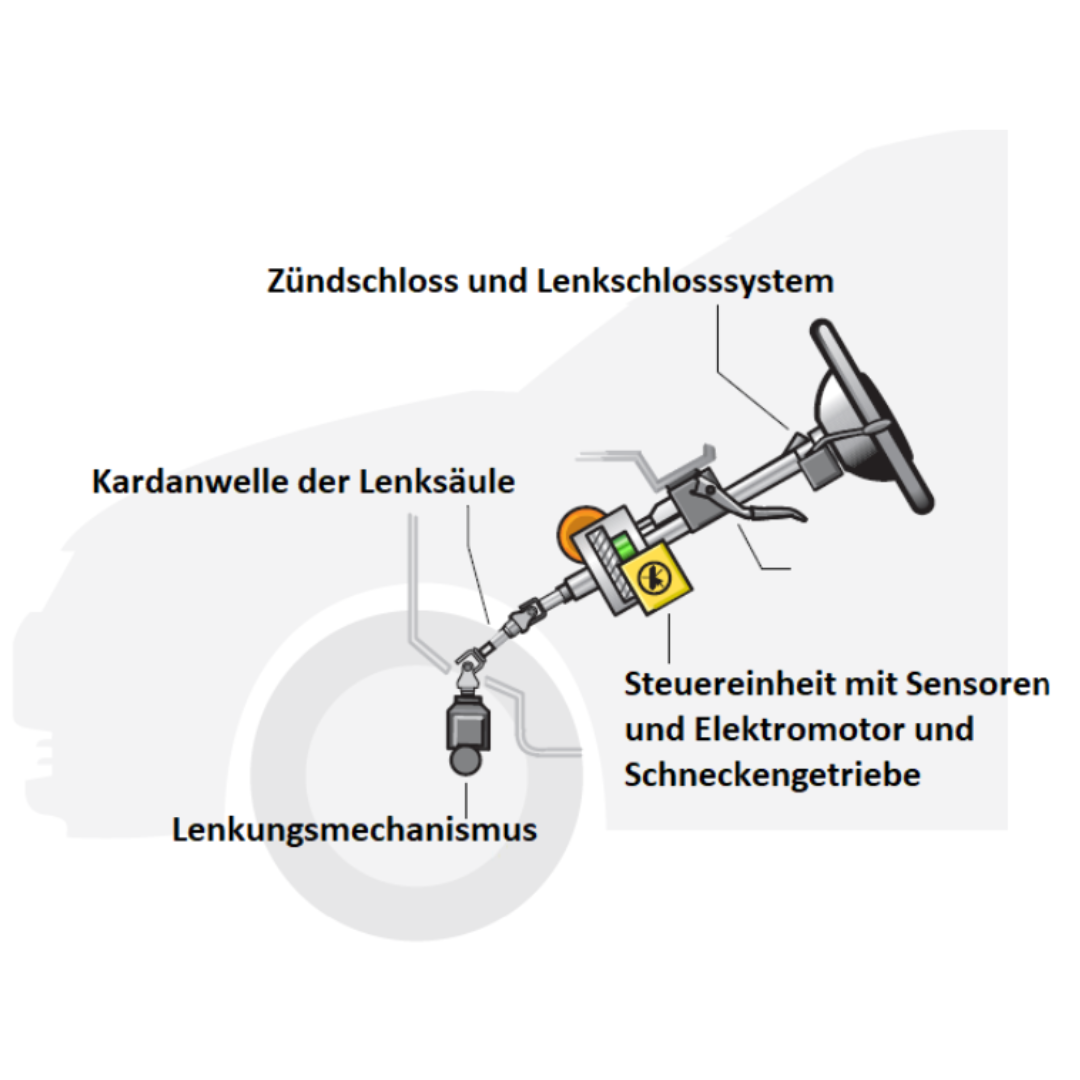 Zündschloss und Lenkschlosssystem

Kardanwelle der Lenksäule

Steuereinheit mit Sensoren und Elektromotor und Schneckengetriebe

Lenkungsmechanismus