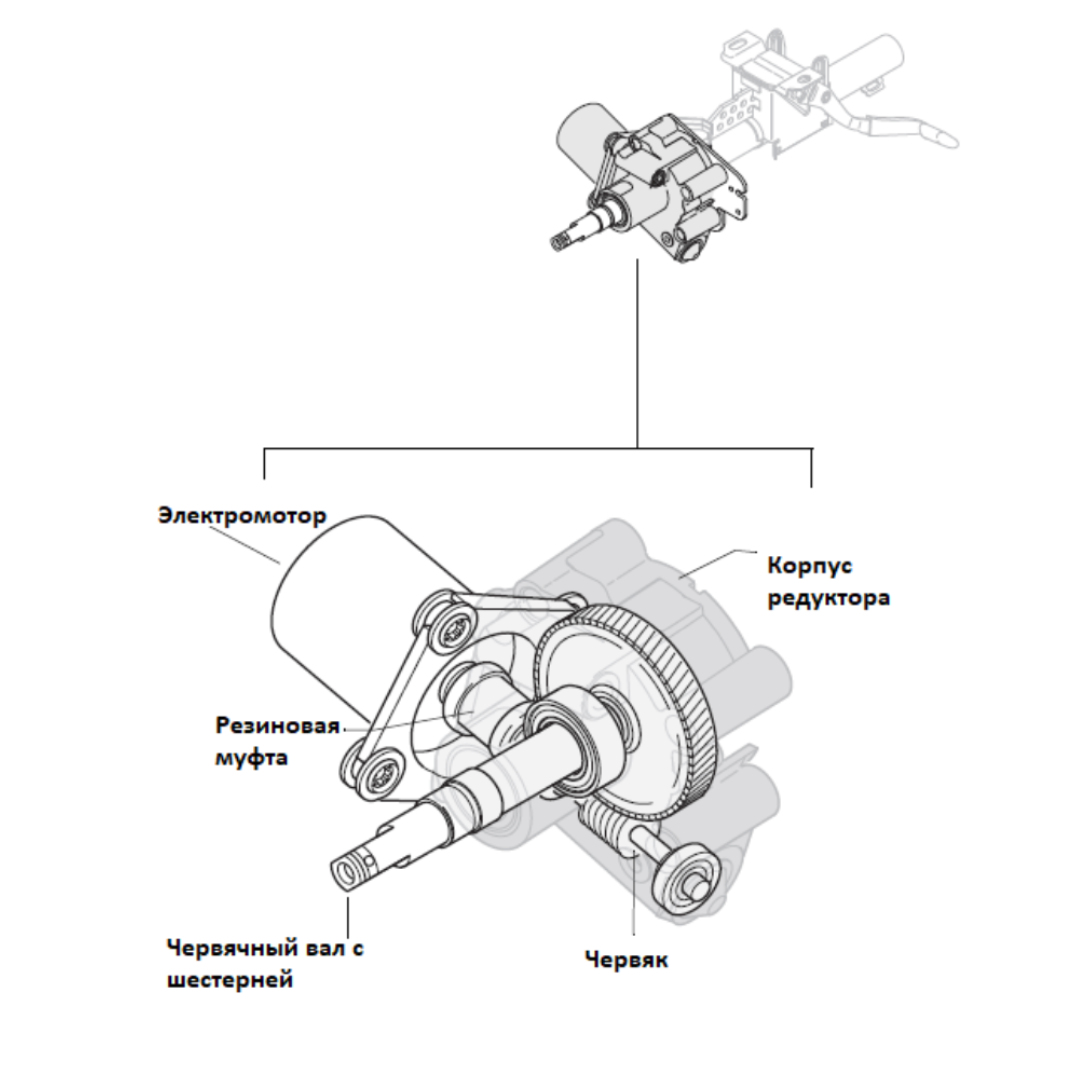 Электромотор

Корпус редуктора

Резиновая муфта

Червячный вал с шестерней

Червяк