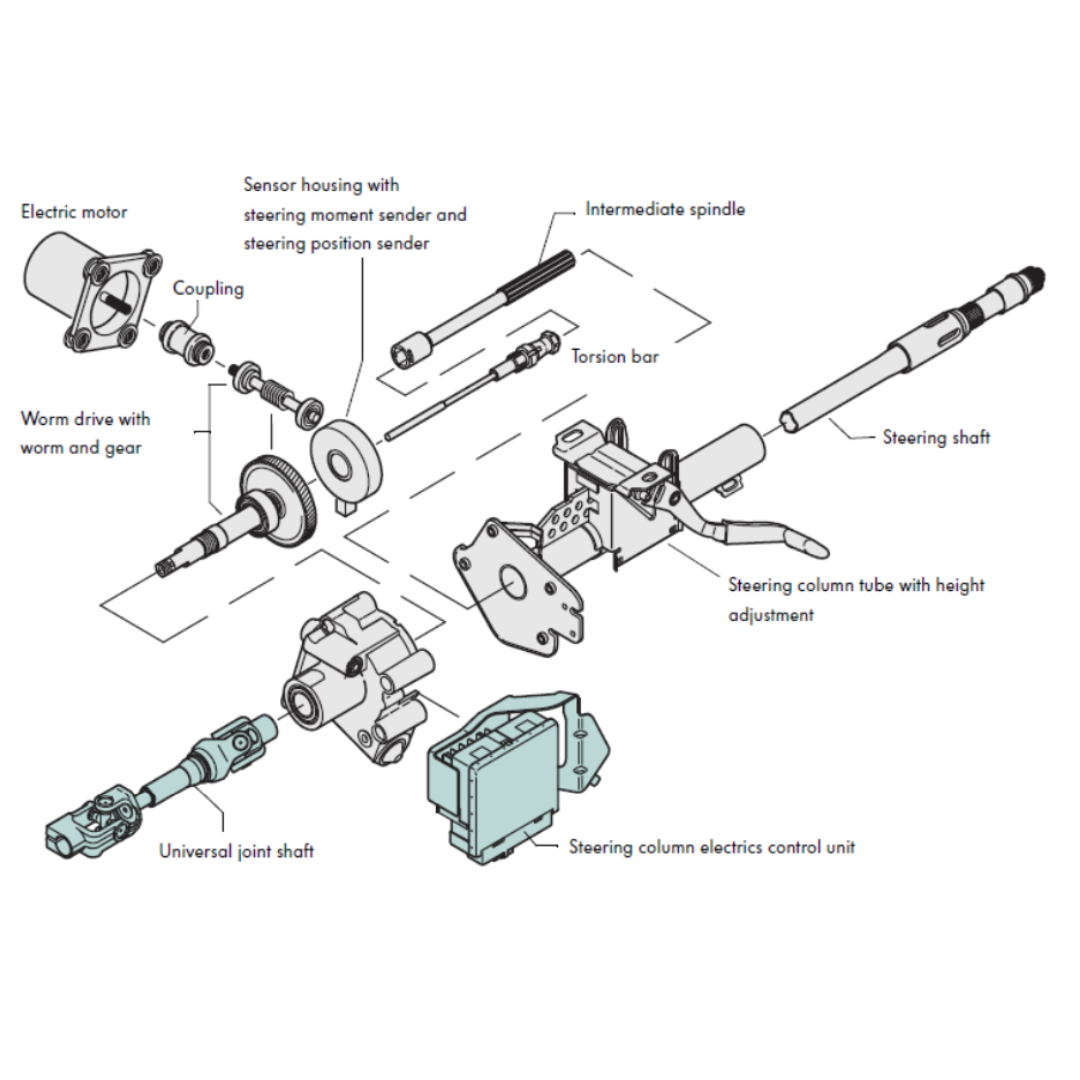 Sensor housing with steering moment sender and steering position sender

Electric motor

Intermediate spindle

Coupling

Torsion bar

Worm drive with worm and gear

Steering shaft

Steering column tube with height adjustment

Universal joint shaft

Steering column electrics control unit