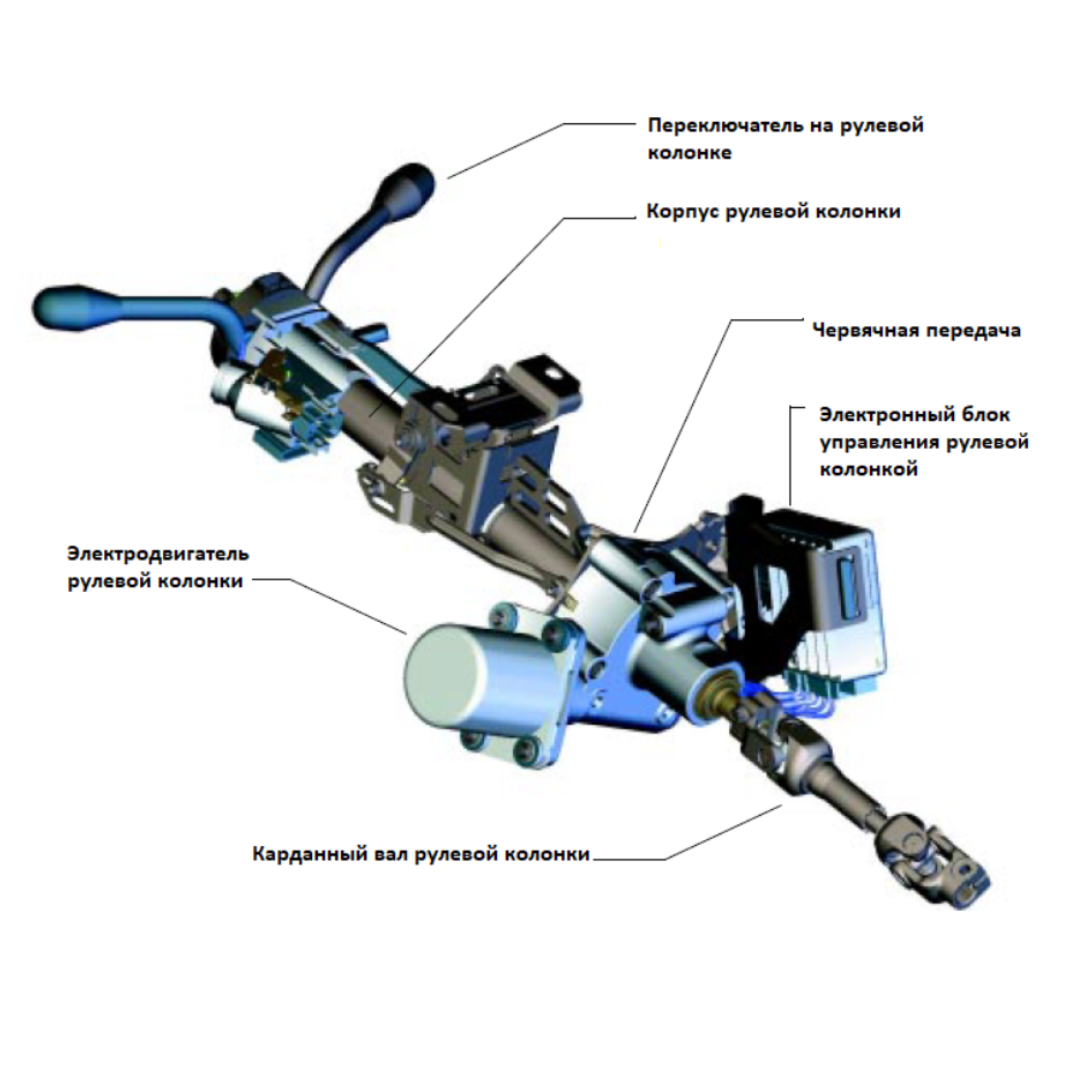 Переключатель на рулевой колонке

Корпус рулевой колонки

Червячная передача

Электронный блок управления рулевой колонкой

Электродвигатель рулевой колонки

Карданный вал рулевой колонки