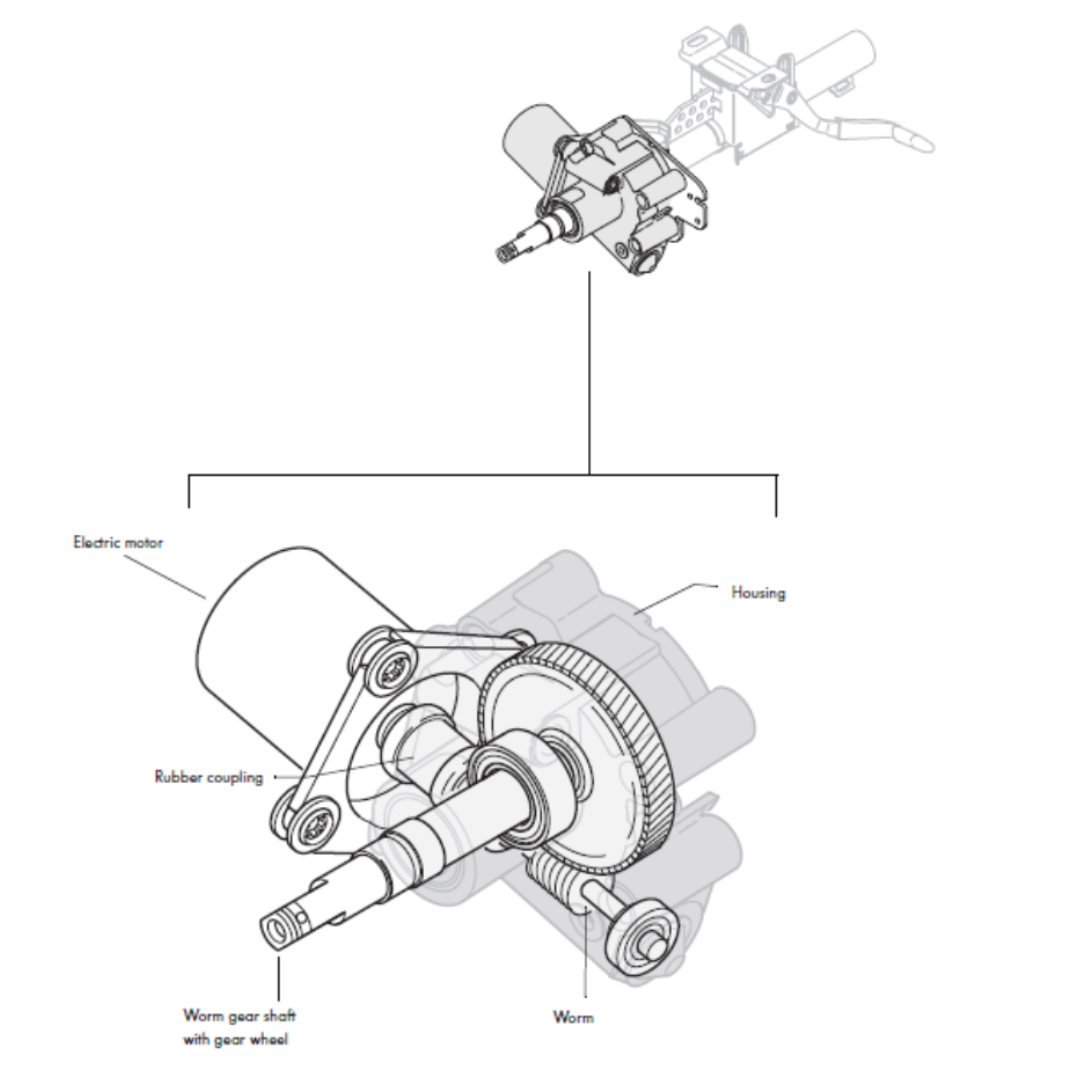 Electric motor

Housing

Rubber coupling

Worm gear shaft with gear wheel

Worm