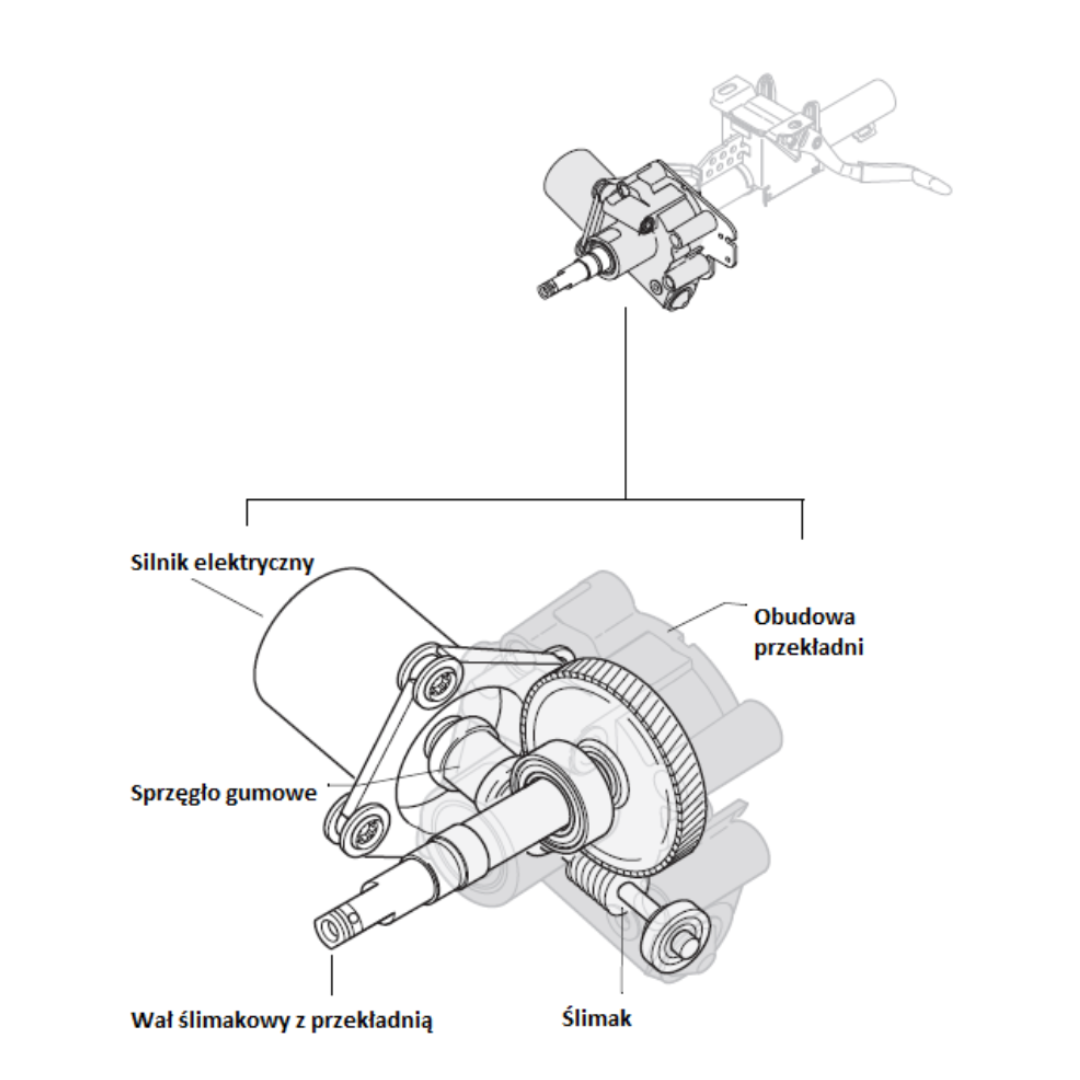 Silnik elektryczny

Obudowa przekładni

Sprzęgło gumowe

Wał ślimakowy z przekładnią

Ślimak