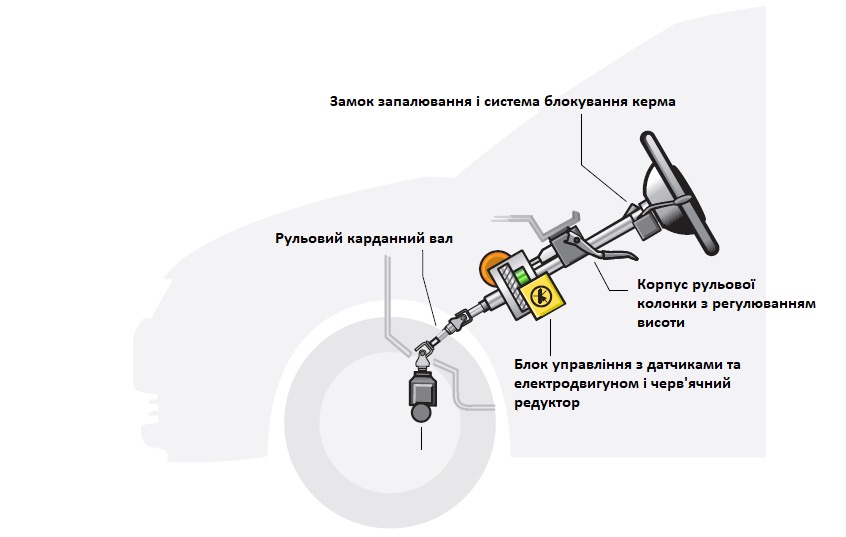 Замок запалювання і система блокування керма

Рульовий карданний вал

Корпус рульової колонки з регулюванням висоти

Блок управління з датчиками та електродвигуном і черв'ячний редуктор