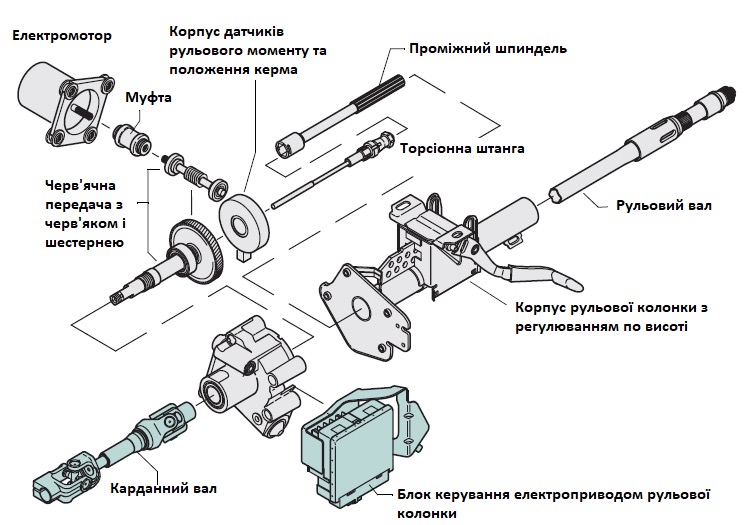 Електромотор

Корпус датчиків рульового моменту та положення керма

Проміжний шпиндель

Муфта

Торсіонна штанга

Черв'ячна передача з черв'яком і шестернею

Рульовий вал

Корпус рульової колонки з регулюванням по висоті

Карданний вал

Блок керування електроприводом рульової колонки