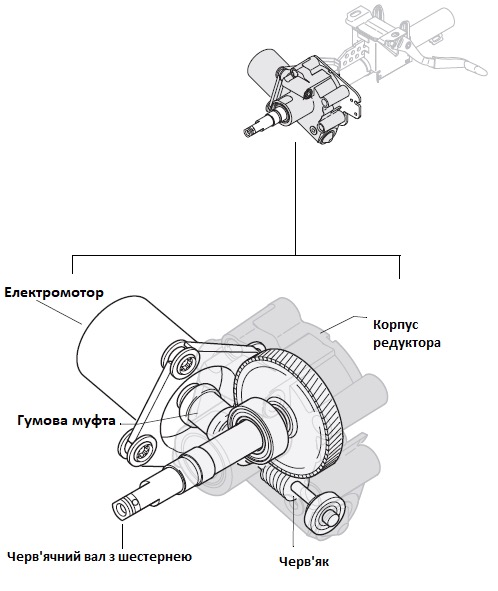 Електромотор

Корпус редуктора

Гумова муфта

Черв'ячний вал з шестернею

Черв'як