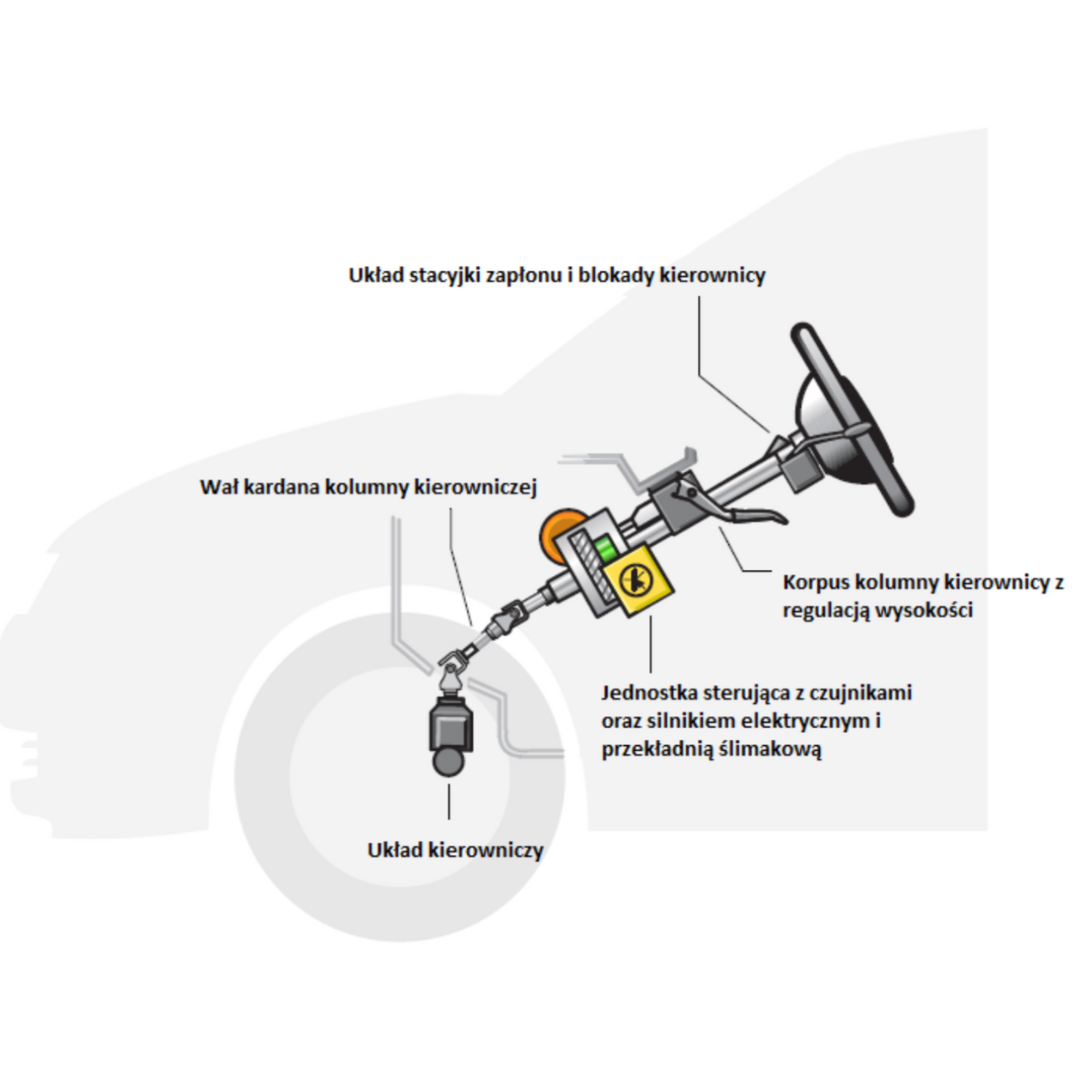 Układ stacyjki zapłonu i blokady kierownicy

Wał kardana kolumny kierowniczej

Korpus kolumny kierownicy z regulacją wysokości

Jednostka sterująca z czujnikami oraz silnikiem elektrycznym i przekładnią ślimakową

Układ kierowniczy