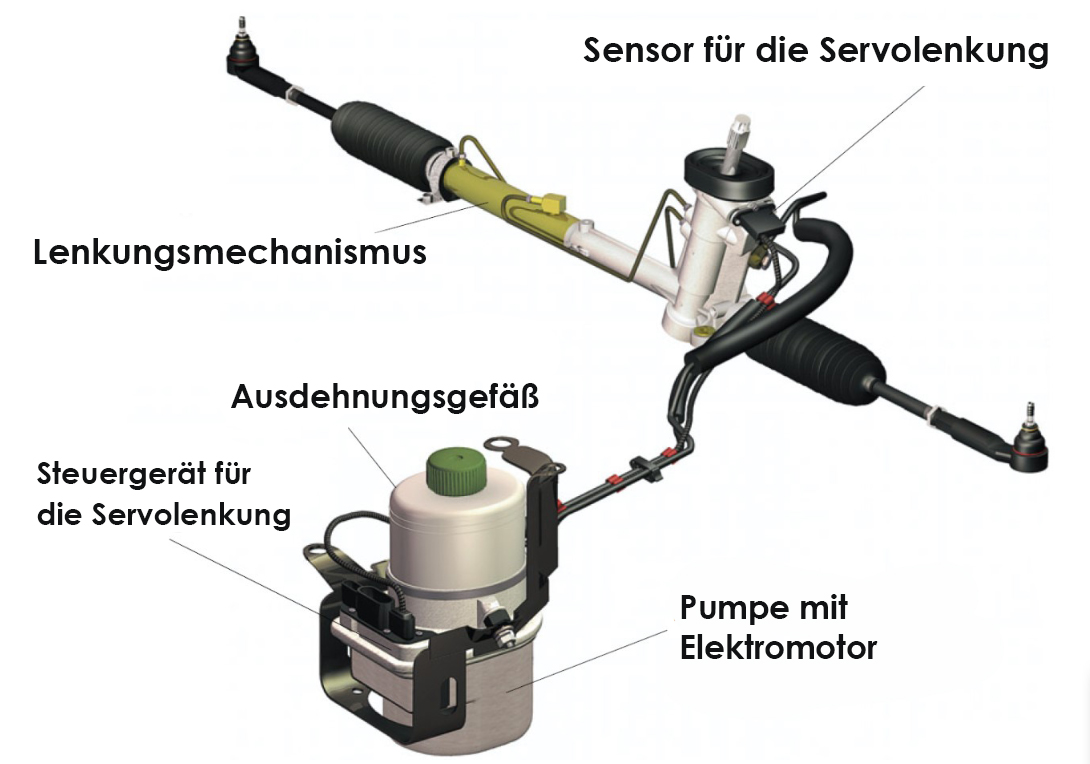 Sensor für die Servolenkung

Lenkungsmechanismus

Ausdehnungsgefäß

Steuergerät für die Servolenkung

Pumpe mit Elektromotor