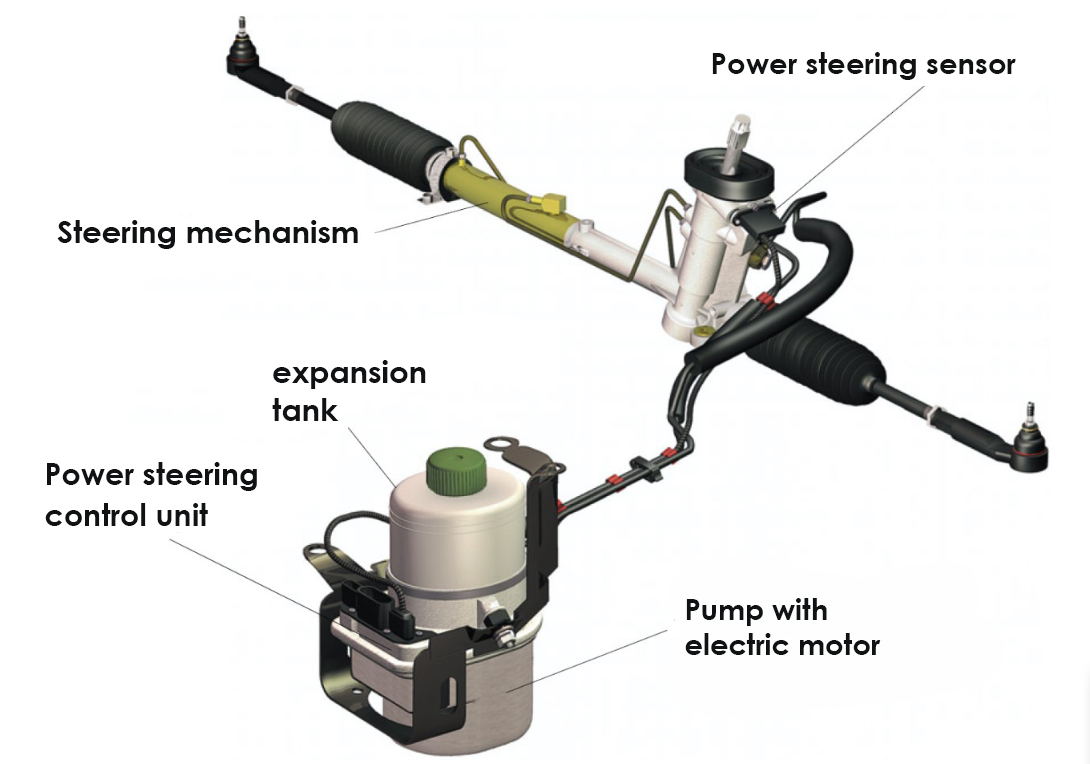 Power steering sensor

Steering mechanism

expansion tank

Power steering control unit

Pump with electric motor