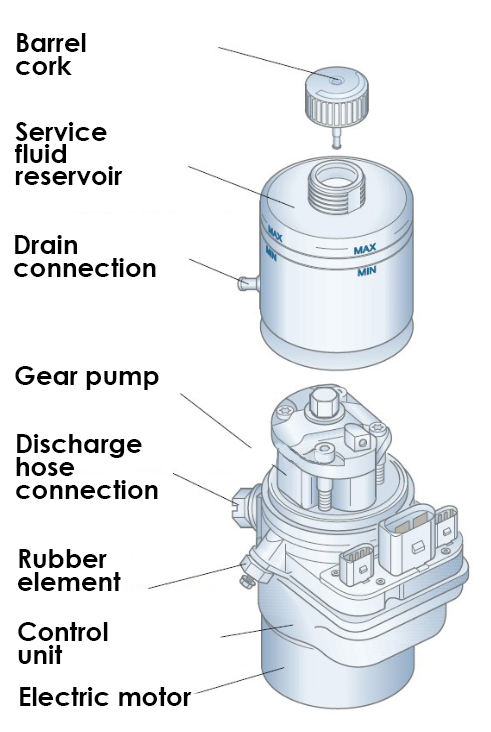 Barrel cork

Service fluid reservoir

MAX
MIN
MAX
MIN

Drain connection

Gear pump

Discharge hose connection

Rubber element

Control unit

Electric motor