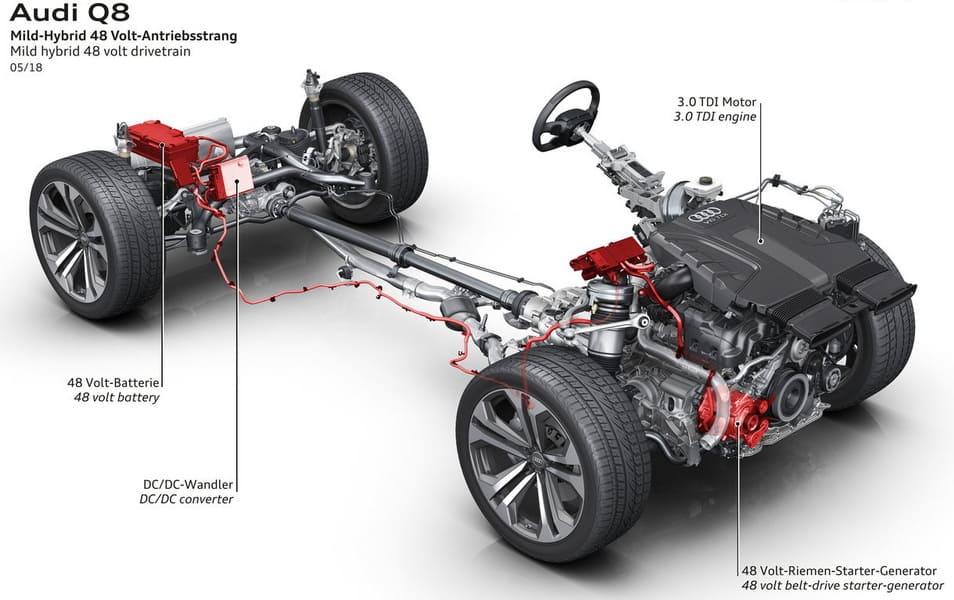 Audi Q8
Mild-Hybrid 48 Volt-Antriebsstrang
Mild hybrid 48 volt drivetrain
05/18

3.0 TDI Motor
3.0 TDI engine

48 Volt-Batterie
48 volt battery

DC/DC-Wandler
DC/DC converter

48 Volt-Riemen-Starter-Generator
48 volt belt-drive starter-generator