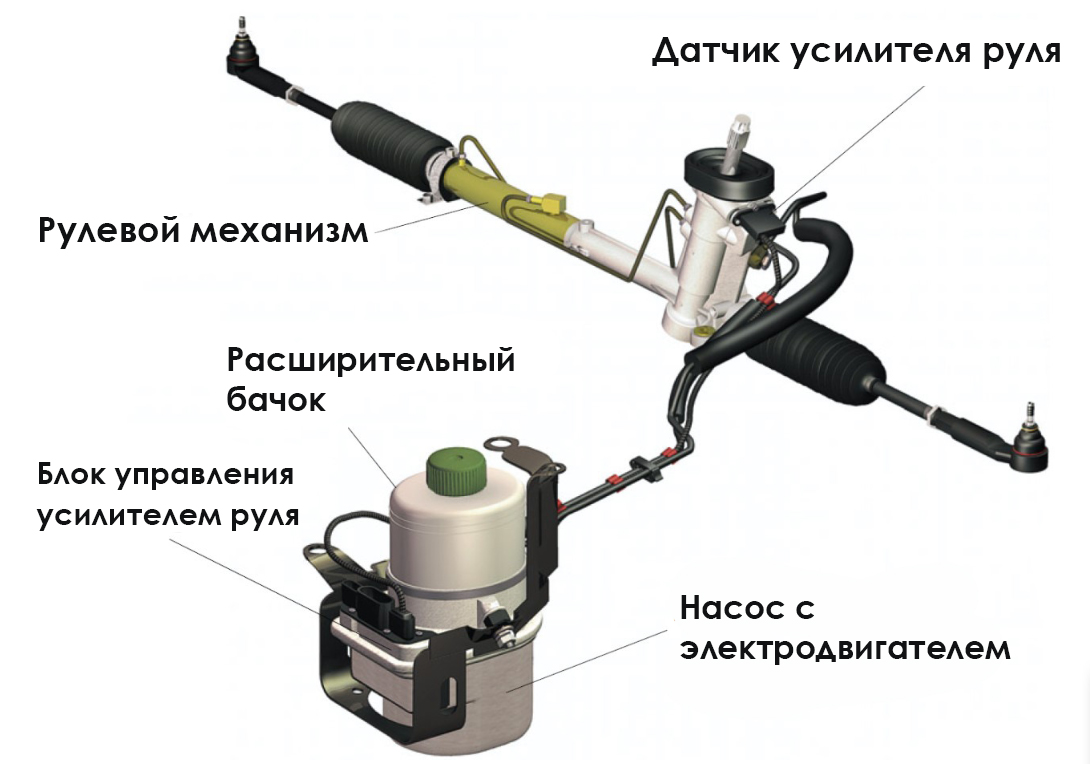 Датчик усилителя руля

Рулевой механизм

Расширительный бачок

Блок управления усилителем руля

Насос с электродвигателем