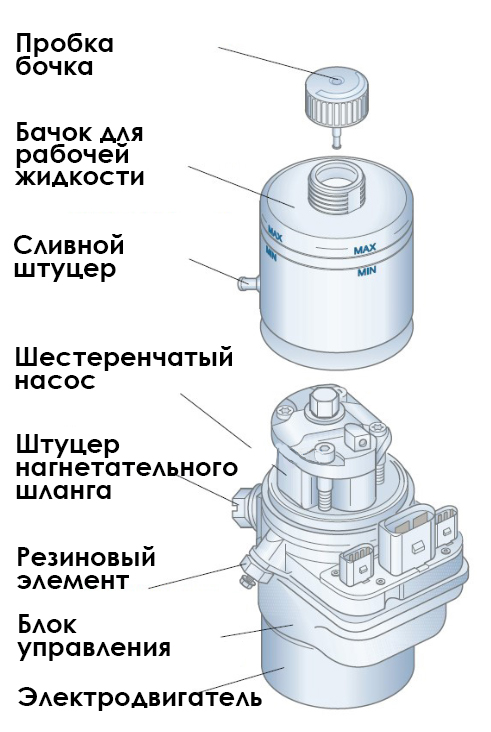 Пробка бочка

Бачок для рабочей жидкости

MAX
MIN
MAX
MIN

Сливной штуцер

Шестеренчатый насос

Штуцер нагнетательного шланга

Резиновый элемент

Блок управления

Электродвигатель